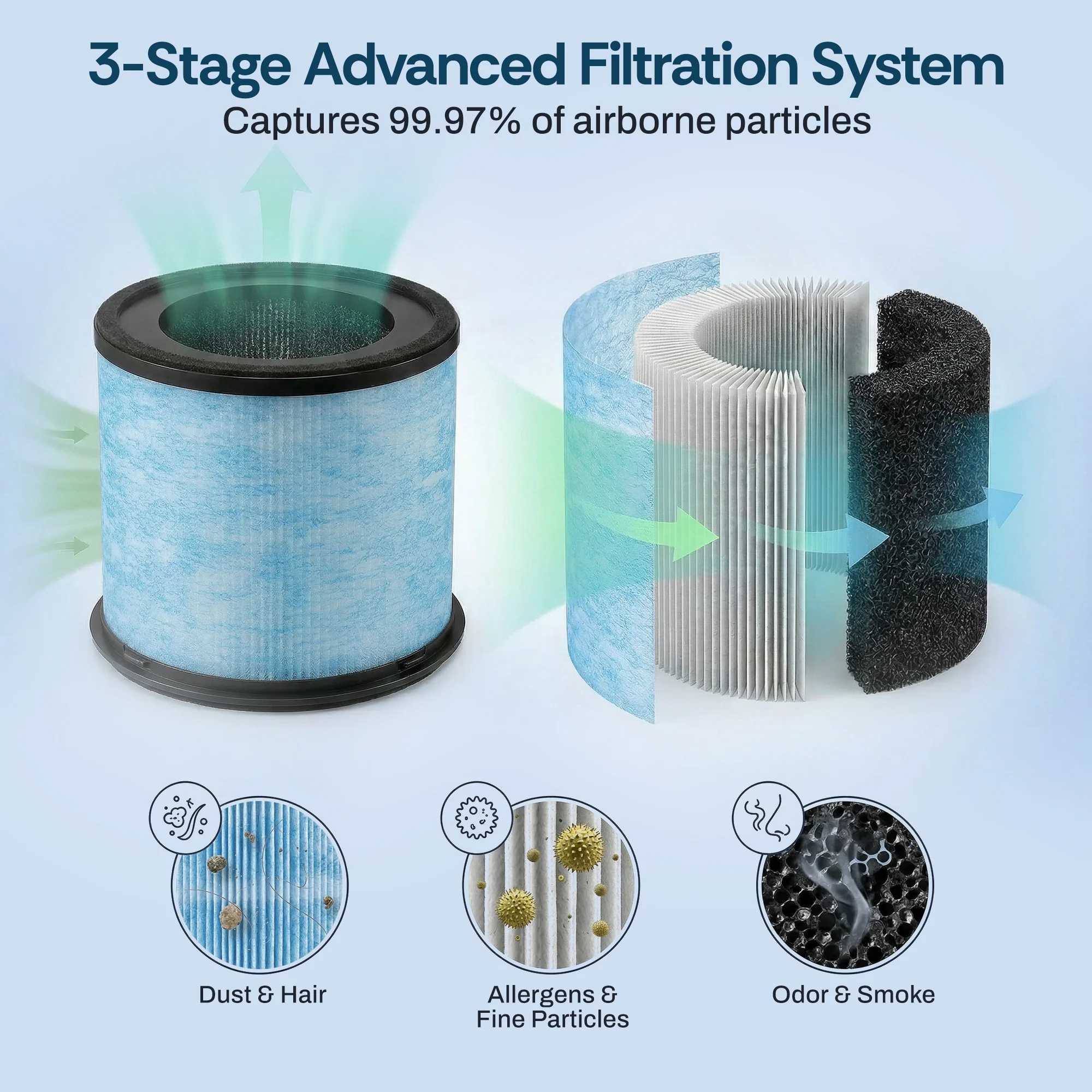 3-Stage Advanced Filtration System
Captures 99.97% of airborne particles

Dust & Hair

Allergens & Fine Particles

Odor & Smoke